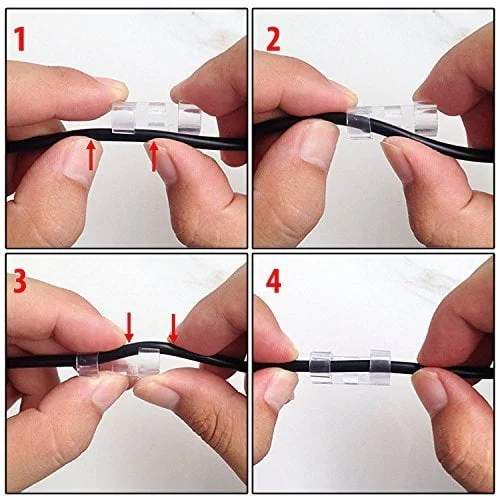 1

2

3

4